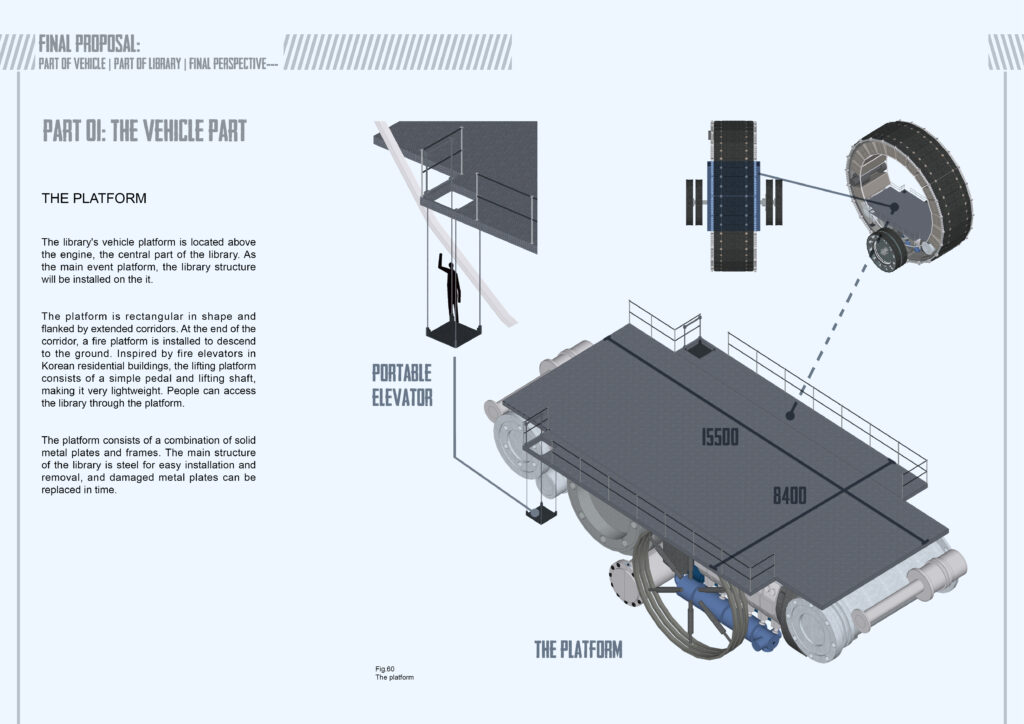 FINAL PROPOSAL:
PART OF VEHICLE | PART OF LIBRARY | FINAL PERSPECTIVE---

PART 01: THE VEHICLE PART

THE PLATFORM

The library's vehicle platform is located above the engine, the central part of the library. As the main event platform, the library structure will be installed on the it.

The platform is rectangular in shape and flanked by extended corridors. At the end of the corridor, a fire platform is installed to descend to the ground. Inspired by fire elevators in Korean residential buildings, the lifting platform consists of a simple pedal and lifting shaft, making it very lightweight. People can access the library through the platform.

The platform consists of a combination of solid metal plates and frames. The main structure of the library is steel for easy installation and removal, and damaged metal plates can be replaced in time.

PORTABLE ELEVATOR

15500

8400

THE PLATFORM

Fig.60
The platform